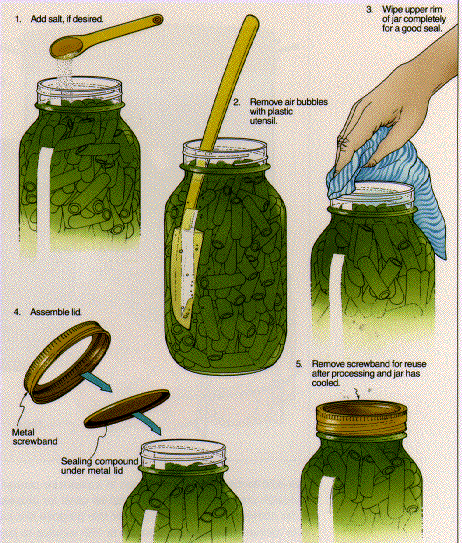 1. Add salt, if desired.

2. Remove air bubbles with plastic utensil.

3. Wipe upper rim of jar completely for a good seal.

4. Assemble lid.

Metal screwband

Sealing compound under metal lid

5. Remove screwband for reuse after processing and jar has cooled.